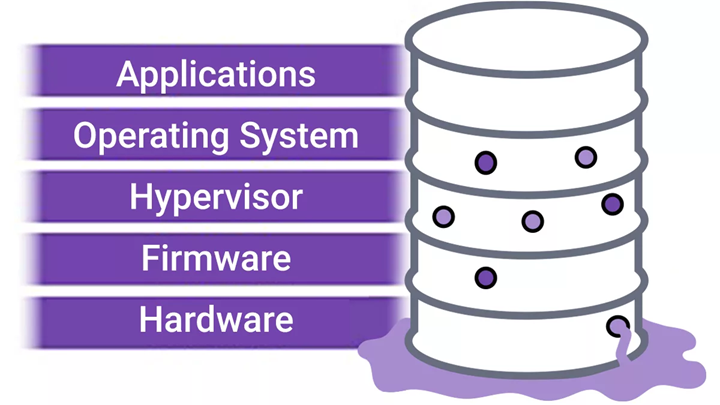 Applications

Operating System

Hypervisor

Firmware

Hardware